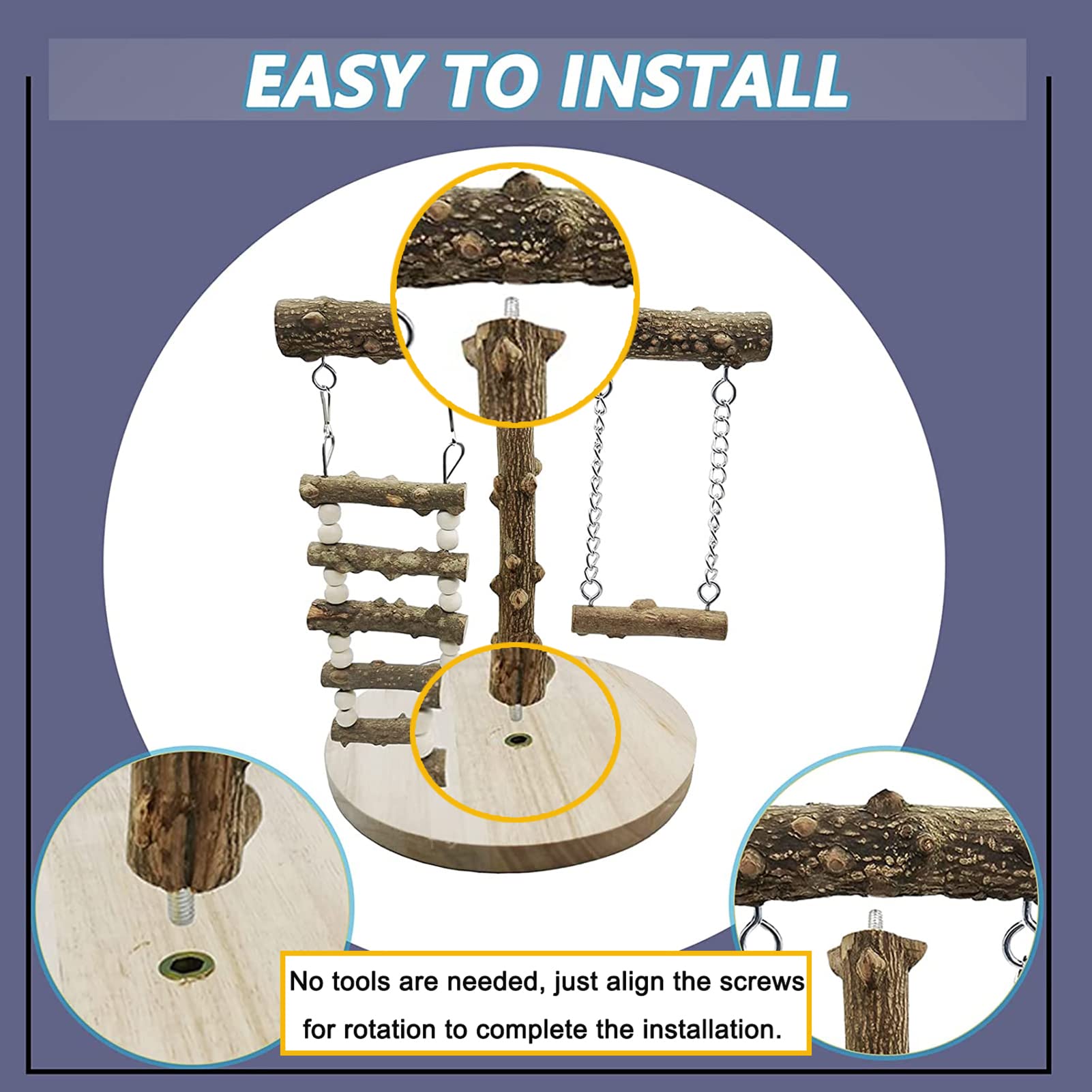 EASY TO INSTALL

No tools are needed, just align the screws for rotation to complete the installation.